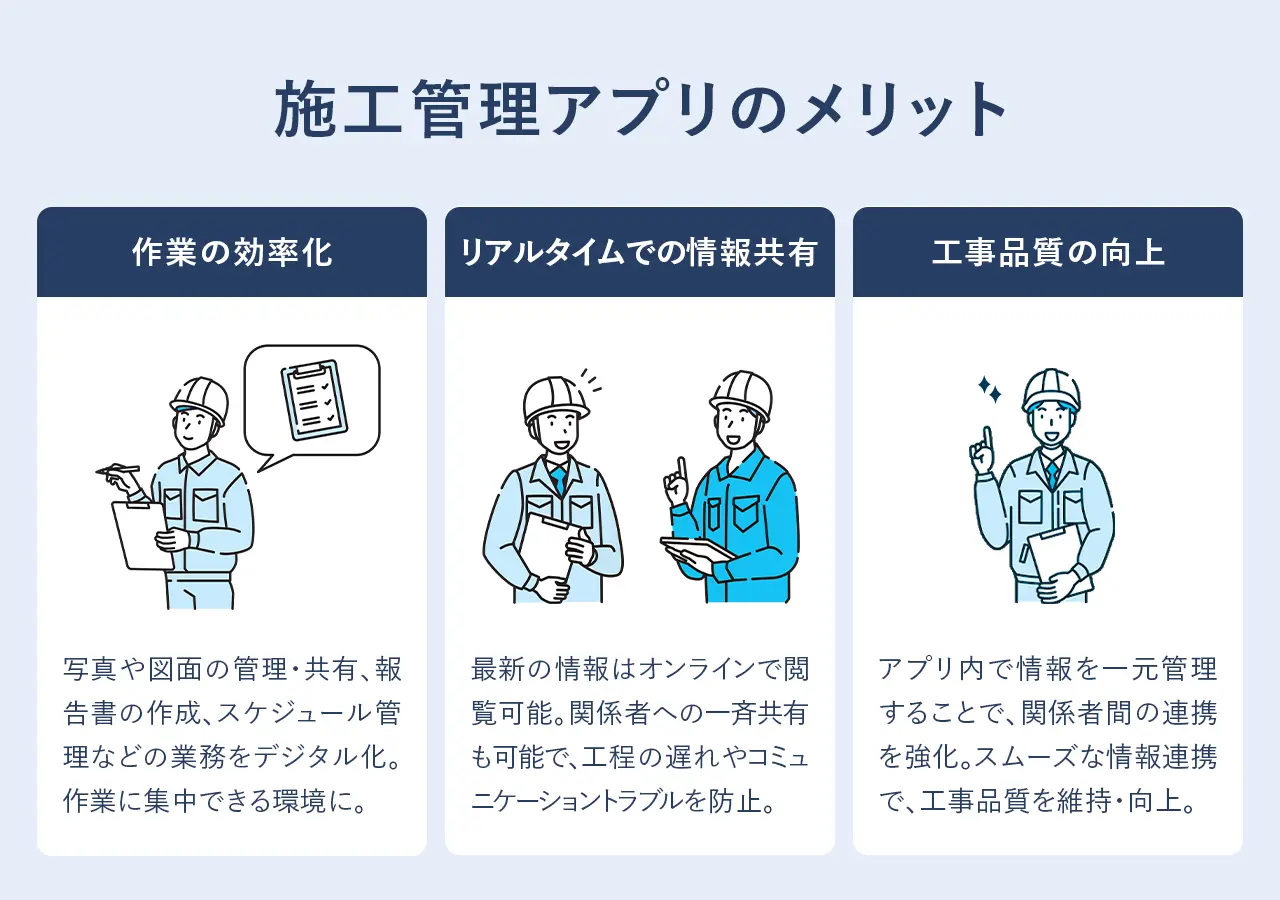 施工管理アプリのメリット

作業の効率化

写真や図面の管理・共有、報告書の作成、スケジュール管理などの業務をデジタル化。作業に集中できる環境に。

リアルタイムでの情報共有

最新の情報はオンラインで閲覧可能。関係者への一斉共有も可能で、工程の遅れやコミュニケーショントラブルを防止。

工事品質の向上

アプリ内で情報を一元管理することで、関係者間の連携を強化。スムーズな情報連携で、工事品質を維持・向上。