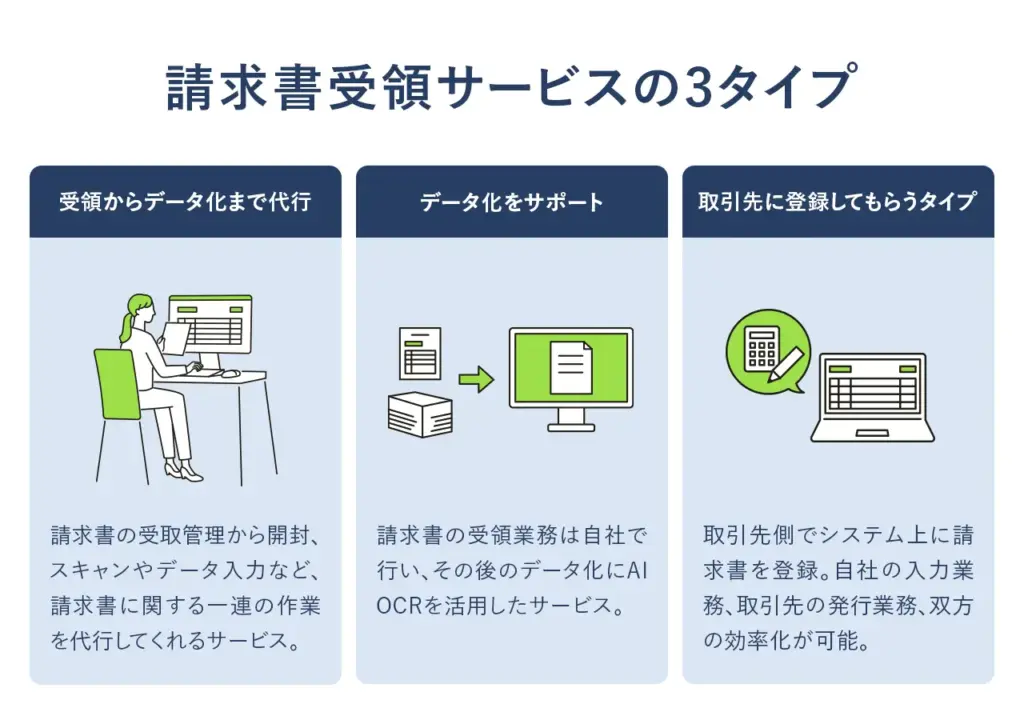 請求書受領サービスの3タイプ

受領からデータ化まで代行

請求書の受取管理から開封、スキャンやデータ入力など、請求書に関する一連の作業を代行してくれるサービス。

データ化をサポート

請求書の受領業務は自社で行い、その後のデータ化にAI OCRを活用したサービス。

取引先に登録してもらうタイプ

取引先側でシステム上に請求書を登録。自社の入力業務、取引先の発行業務、双方の効率化が可能。